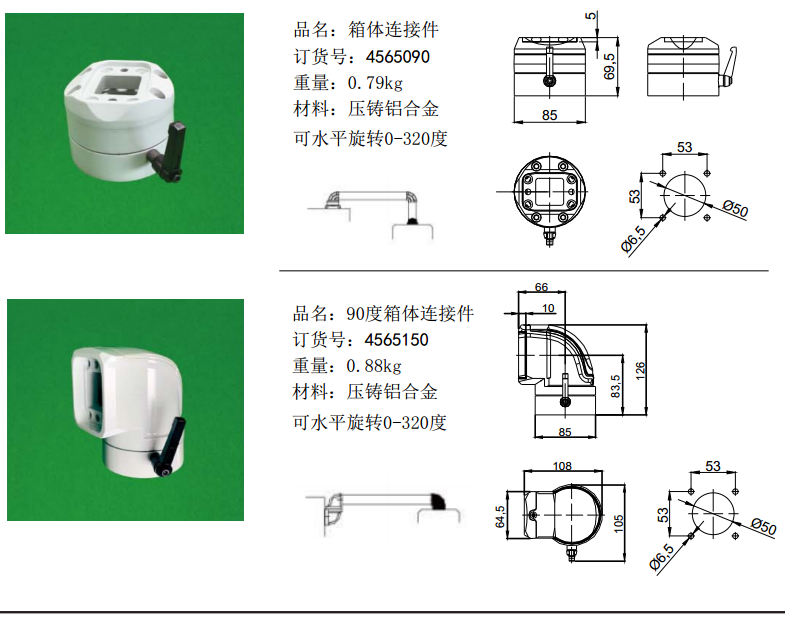 品名：箱体连接件
订货号：4565090
重量：0.79kg
材料：压铸铝合金
可水平旋转0-320度

5
69,5
85
53
53
Ø50
Ø6,5

品名：90度箱体连接件
订货号：4565150
重量：0.88kg
材料：压铸铝合金
可水平旋转0-320度

66
10
126
83,5
85
108
64,5
105
53
53
Ø50
Ø6,5