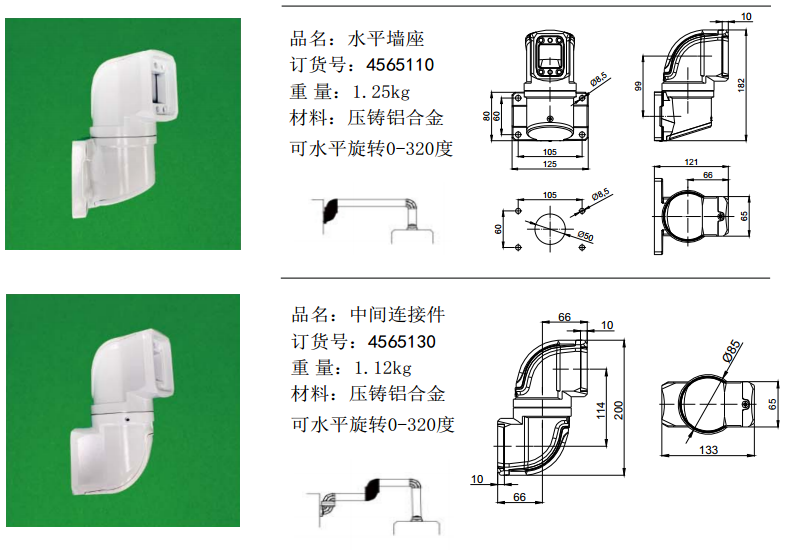 品名：水平墙座
订货号：4565110
重 量：1.25kg
材料：压铸铝合金
可水平旋转0-320度

Ø8,5
80
60
105
125
10
99
182
105
Ø8,5
60
Ø50
121
66
65

品名：中间连接件
订货号：4565130
重 量：1.12kg
材料：压铸铝合金
可水平旋转0-320度

66
10
114
200
10
66
Ø85
65
133