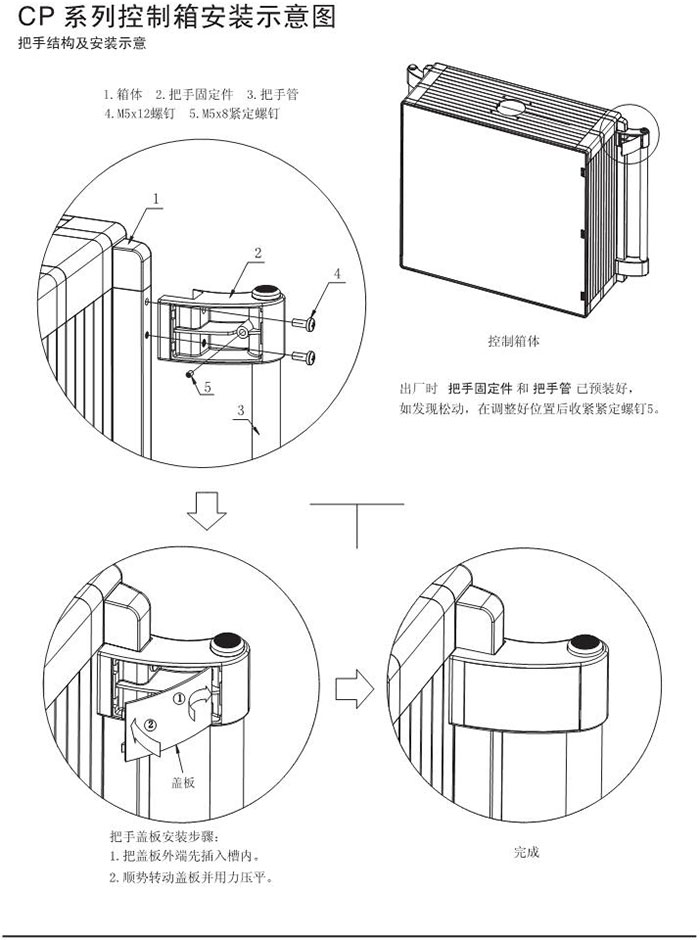 CP 系列控制箱安装示意图
把手结构及安装示意

1.箱体 2.把手固定件 3.把手管
4.M5x12螺钉 5.M5x8紧定螺钉

1
2
4
5
3

控制箱体

出厂时 把手固定件 和 把手管 已预装好，
如发现松动，在调整好位置后收紧紧定螺钉5。

①
②
盖板

把手盖板安装步骤：
1.把盖板外端先插入槽内。
2.顺势转动盖板并用力压平。

完成